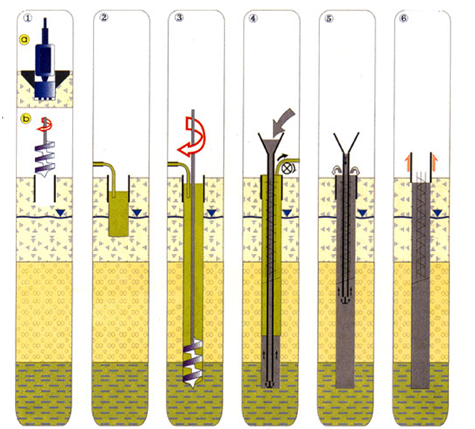 ①
a
b
②
③
④
⑤
⑥